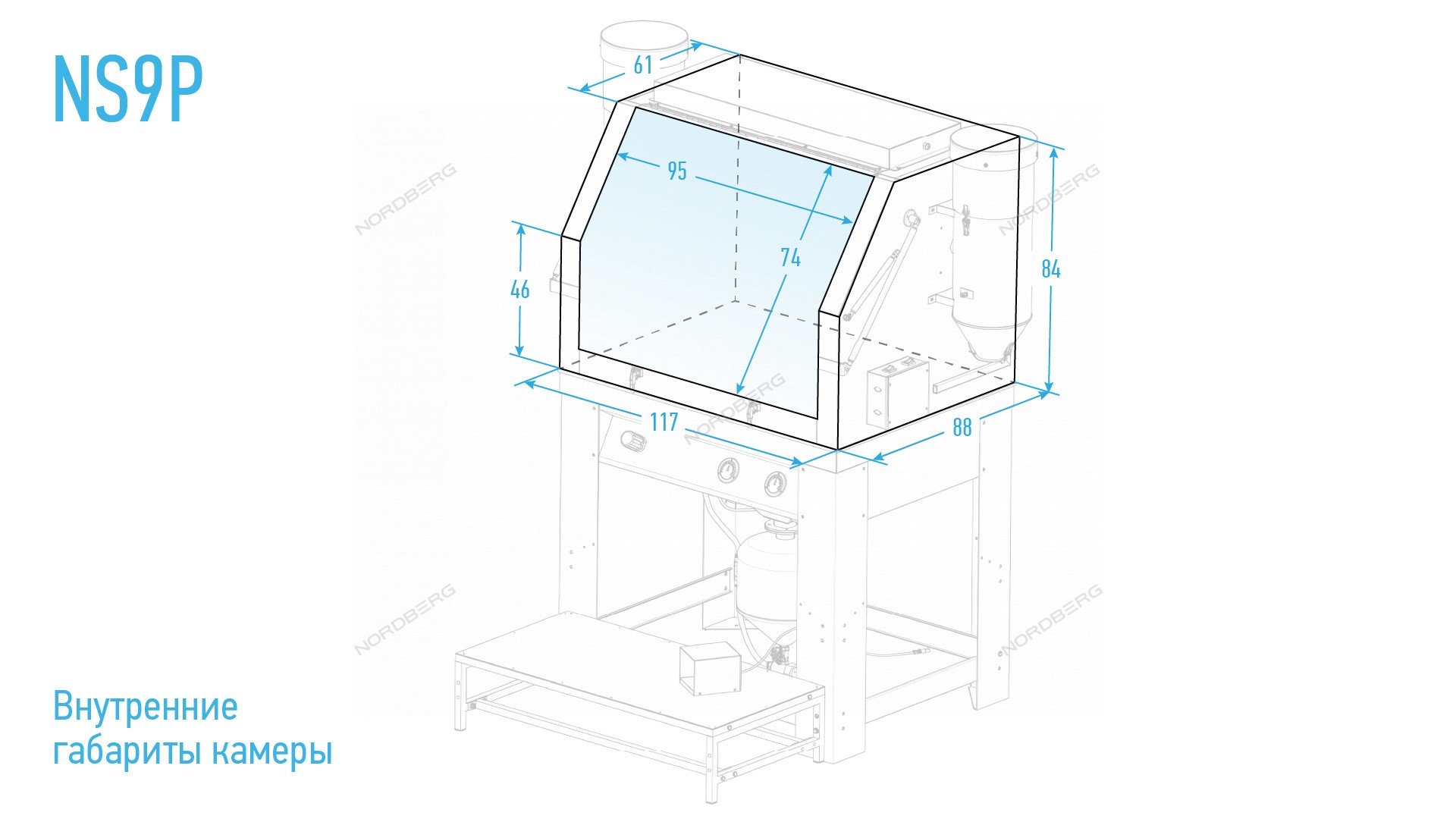 NS9P

61

95

74

46

84

117

88

NORDBERG

NORDBERG

NORDBERG

NORDBERG

NORDBERG

Внутренние габариты камеры